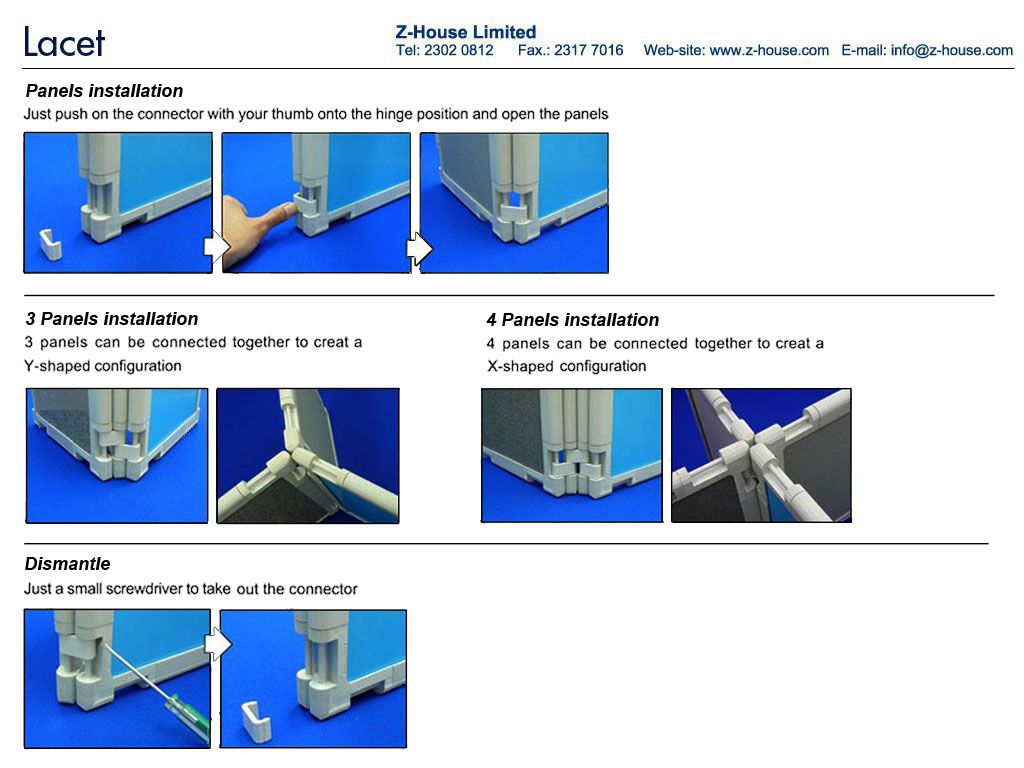 Lacet

Z-House Limited
Tel: 2302 0812 Fax.: 2317 7016 Web-site: www.z-house.com E-mail: info@z-house.com

Panels installation
Just push on the connector with your thumb onto the hinge position and open the panels

3 Panels installation
3 panels can be connected together to creat a Y-shaped configuration

4 Panels installation
4 panels can be connected together to creat a X-shaped configuration

Dismantle
Just a small screwdriver to take out the connector